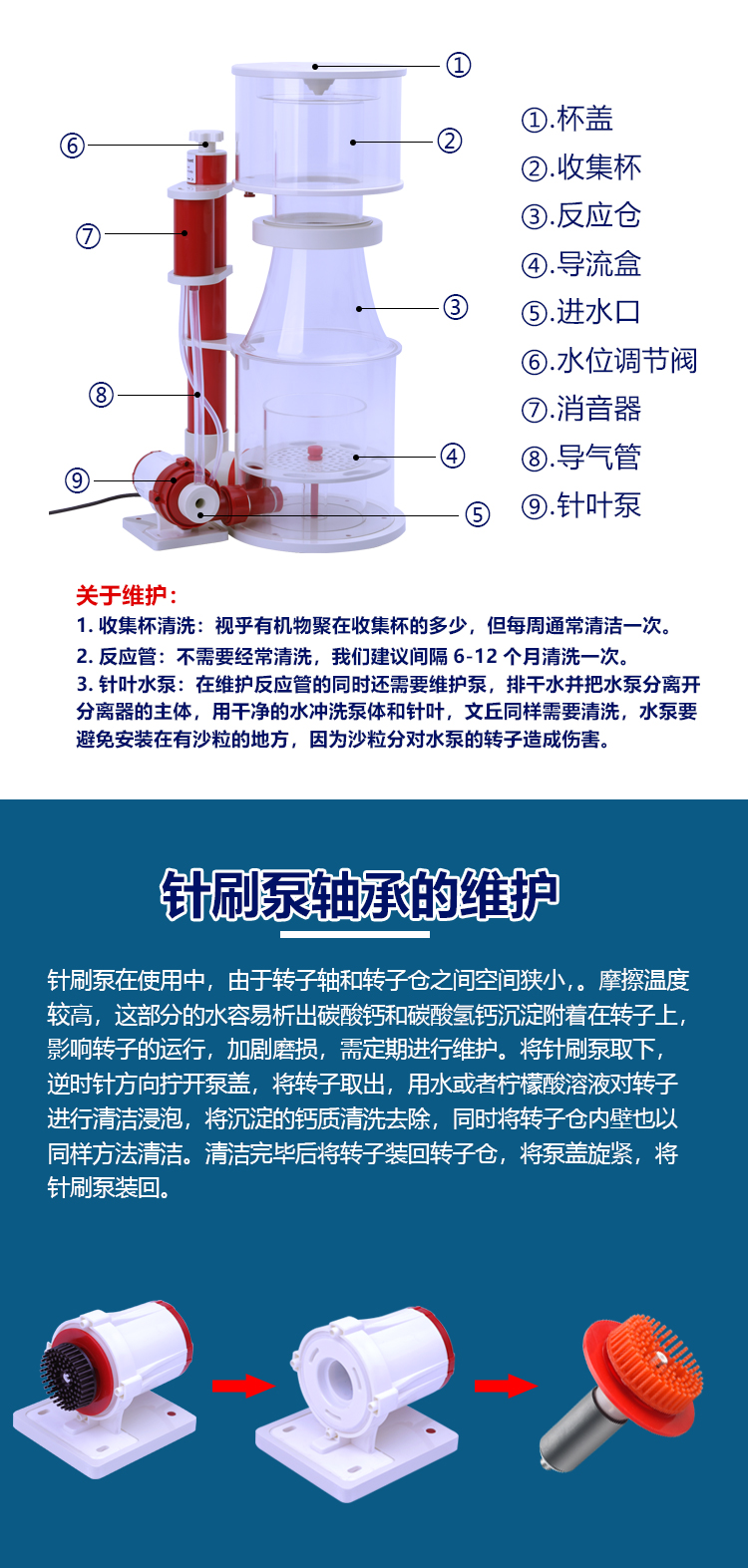 ①
②
⑥
⑦
③
⑧
④
⑨
⑤

①.杯盖
②.收集杯
③.反应仓
④.导流盒
⑤.进水口
⑥.水位调节阀
⑦.消音器
⑧.导气管
⑨.针叶泵

关于维护：
1. 收集杯清洗：视乎有机物聚在收集杯的多少，但每周通常清洁一次。
2. 反应管：不需要经常清洗，我们建议间隔 6-12 个月清洗一次。
3. 针叶水泵：在维护反应管的同时还需要维护泵，排干水并把水泵分离开分离器的主体，用干净的水冲洗泵体和针叶，文丘同样需要清洗，水泵要避免安装在有沙粒的地方，因为沙粒分对水泵的转子造成伤害。

针刷泵轴承的维护

针刷泵在使用中，由于转子轴和转子仓之间空间狭小，。摩擦温度较高，这部分的水容易析出碳酸钙和碳酸氢钙沉淀附着在转子上，影响转子的运行，加剧磨损，需定期进行维护。将针刷泵取下，逆时针方向拧开泵盖，将转子取出，用水或者柠檬酸溶液对转子进行清洁浸泡，将沉淀的钙质清洗去除，同时将转子仓内壁也以同样方法清洁。清洁完毕后将转子装回转子仓，将泵盖旋紧，将针刷泵装回。