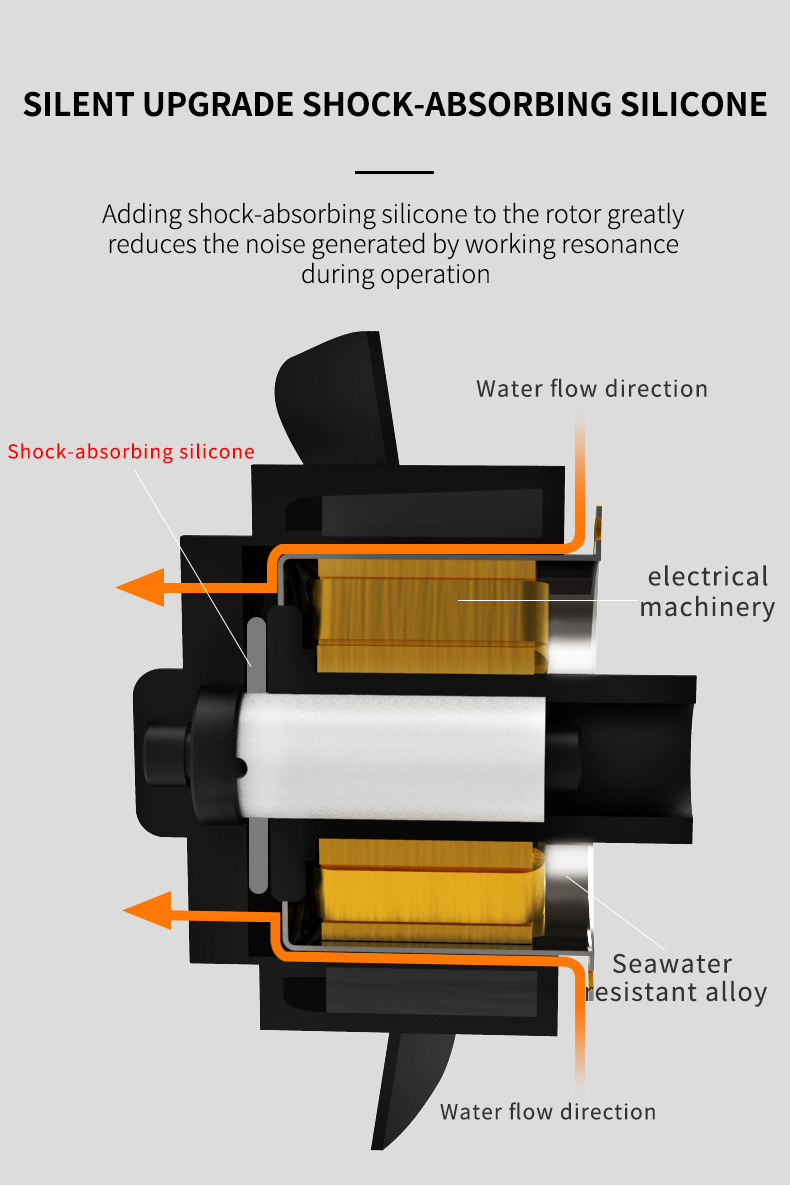 SILENT UPGRADE SHOCK-ABSORBING SILICONE

Adding shock-absorbing silicone to the rotor greatly reduces the noise generated by working resonance during operation

Water flow direction

Shock-absorbing silicone

electrical machinery

Seawater resistant alloy

Water flow direction