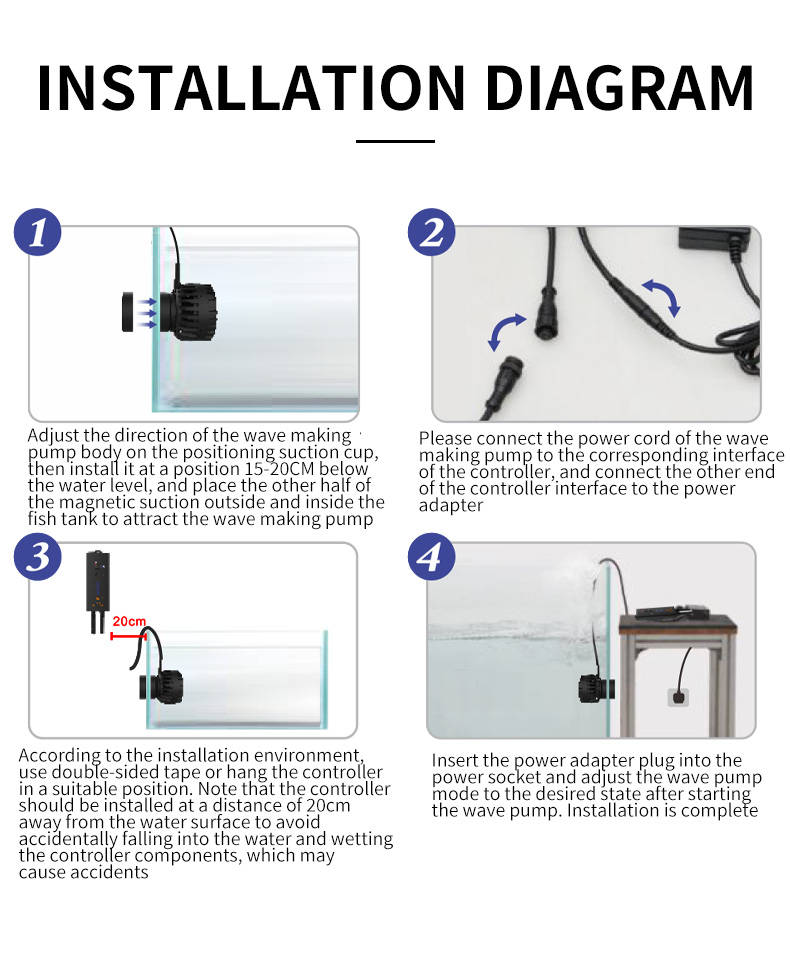 INSTALLATION DIAGRAM

1

Adjust the direction of the wave making pump body on the positioning suction cup, then install it at a position 15-20CM below the water level, and place the other half of the magnetic suction outside and inside the fish tank to attract the wave making pump

2

Please connect the power cord of the wave making pump to the corresponding interface of the controller, and connect the other end of the controller interface to the power adapter

3

20cm

According to the installation environment, use double-sided tape or hang the controller in a suitable position. Note that the controller should be installed at a distance of 20cm away from the water surface to avoid accidentally falling into the water and wetting the controller components, which may cause accidents

4

Insert the power adapter plug into the power socket and adjust the wave pump mode to the desired state after starting the wave pump. Installation is complete